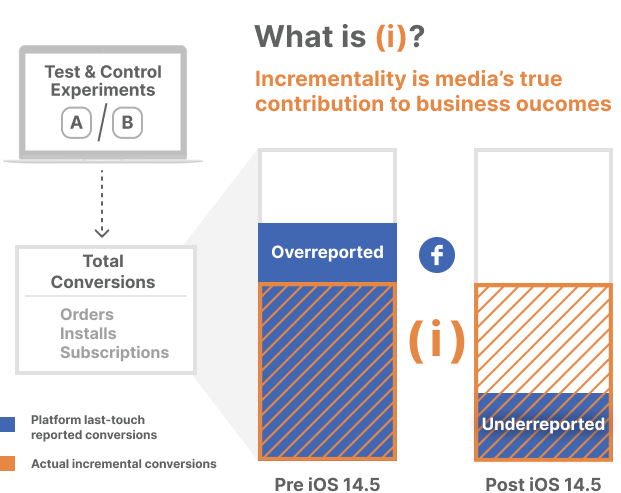 What is (i)?

Incrementality is media's true contribution to business oucomes

Test & Control Experiments

A / B

Total Conversions

Orders
Installs
Subscriptions

Platform last-touch reported conversions

Actual incremental conversions

Overreported

f

(i)

Underreported

Pre iOS 14.5

Post iOS 14.5